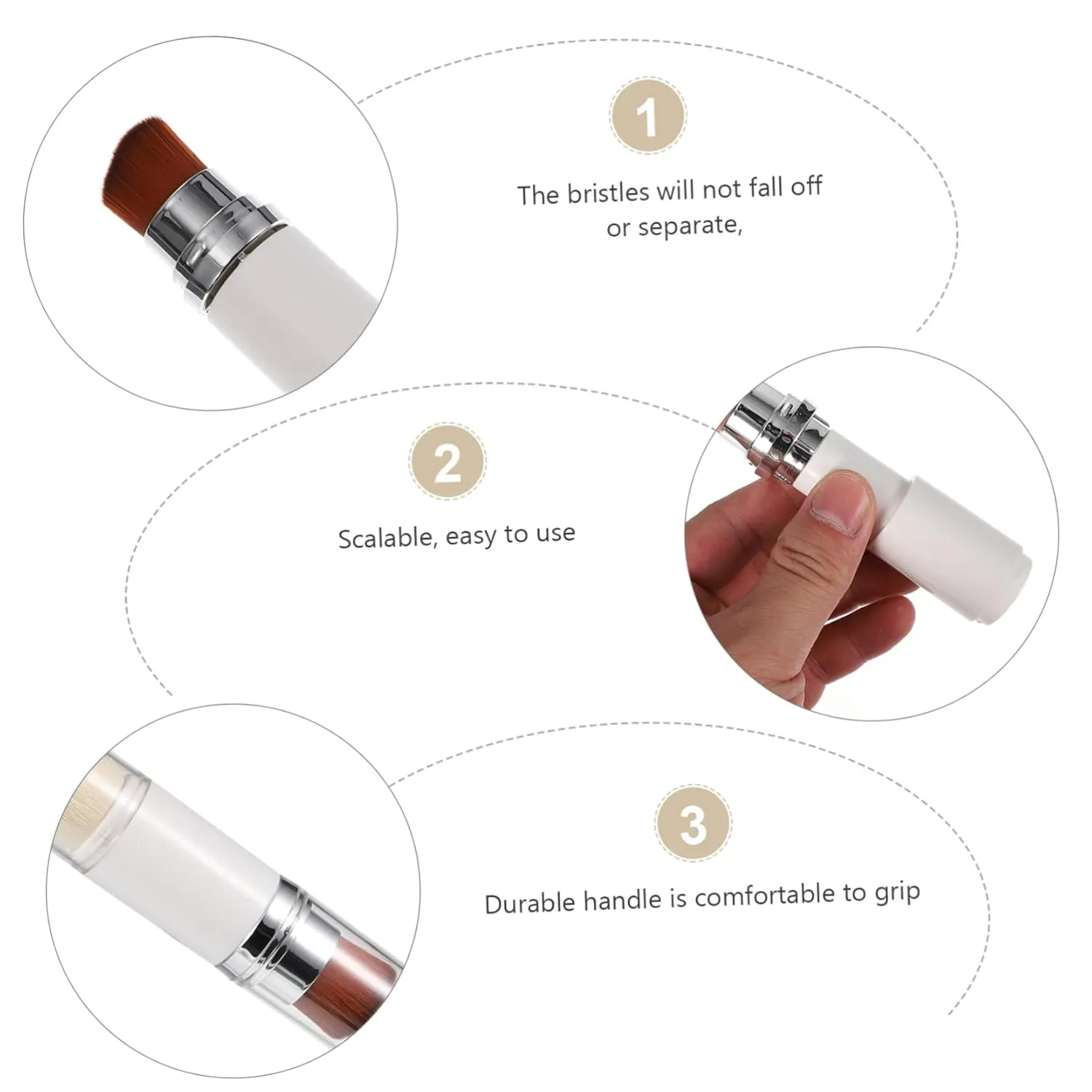 1

The bristles will not fall off or separate,

2

Scalable, easy to use

3

Durable handle is comfortable to grip